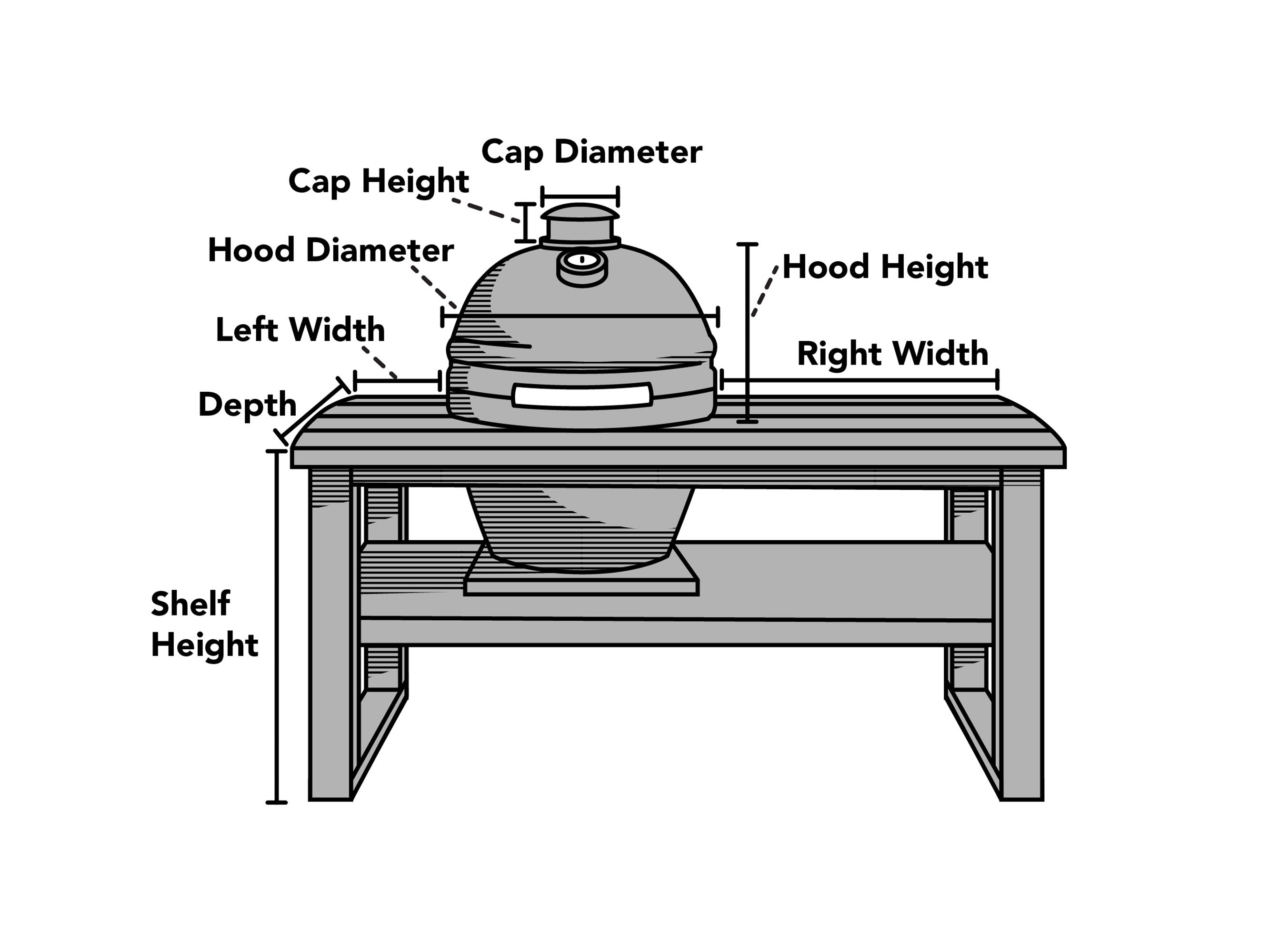 Cap Diameter

Cap Height

Hood Diameter

Hood Height

Left Width

Right Width

Depth

Shelf Height