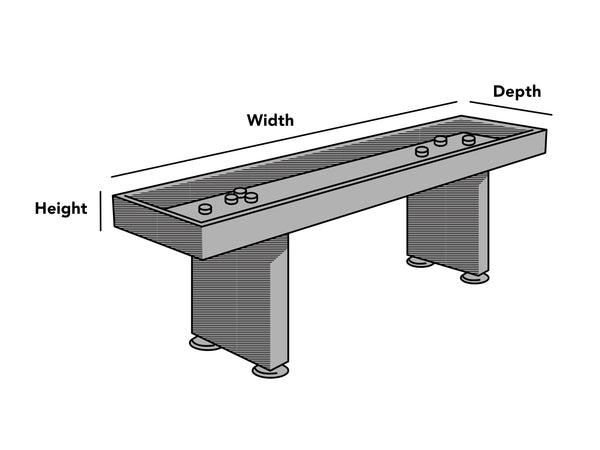 Depth
Width
Height