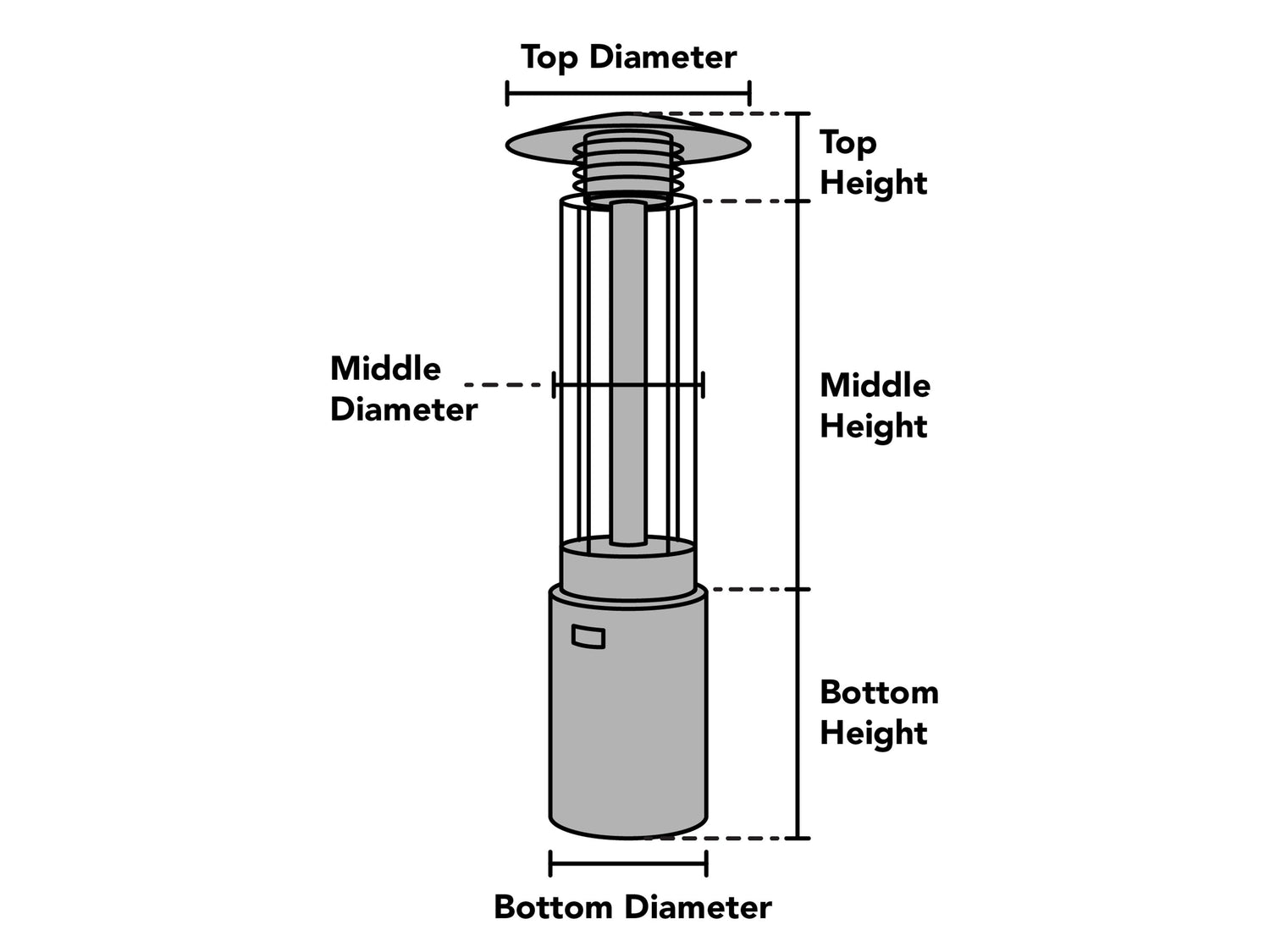 Top Diameter

Top Height

Middle Diameter

Middle Height

Bottom Height

Bottom Diameter